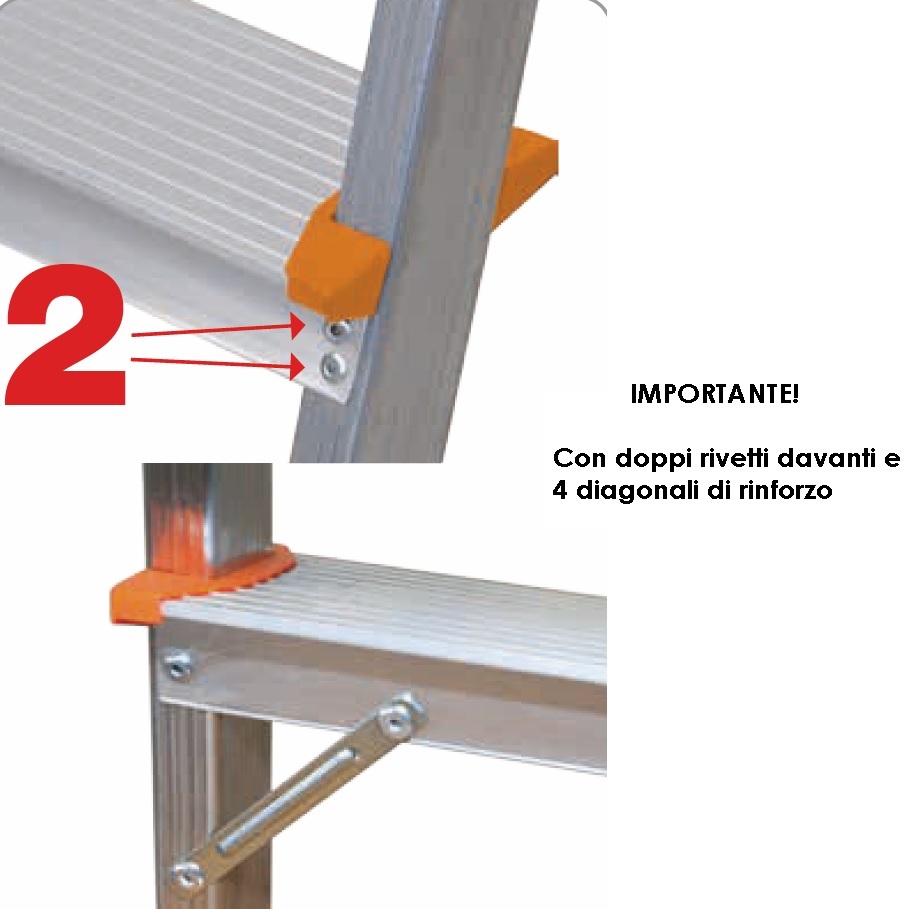 2

IMPORTANTE!

Con doppi rivetti davanti e 4 diagonali di rinforzo